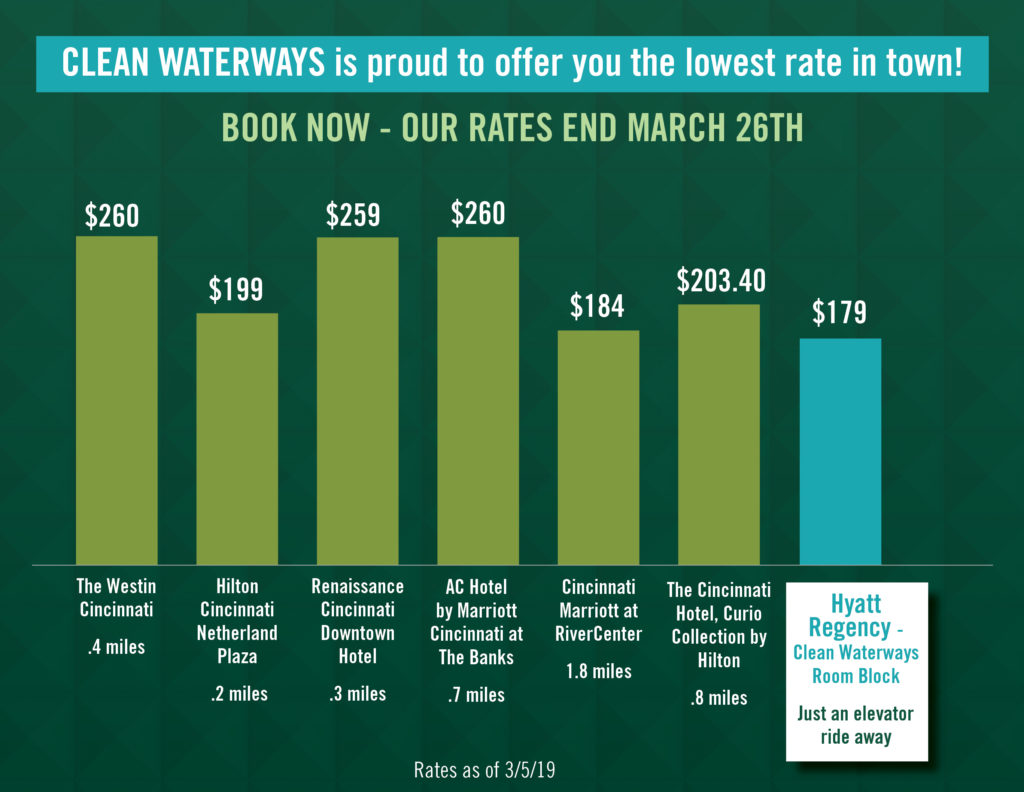 CLEAN WATERWAYS is proud to offer you the lowest rate in town!

BOOK NOW - OUR RATES END MARCH 26TH

$260
$199
$259
$260
$184
$203.40
$179

The Westin Cincinnati
.4 miles

Hilton Cincinnati Netherland Plaza
.2 miles

Renaissance Cincinnati Downtown Hotel
.3 miles

AC Hotel by Marriott Cincinnati at The Banks
.7 miles

Cincinnati Marriott at RiverCenter
1.8 miles

The Cincinnati Hotel, Curio Collection by Hilton
.8 miles

Hyatt Regency - Clean Waterways Room Block
Just an elevator ride away

Rates as of 3/5/19